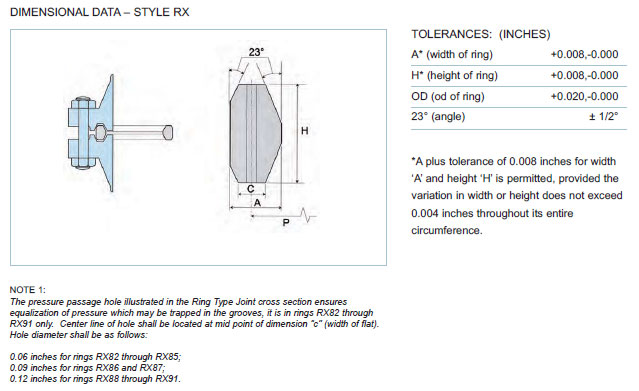 DIMENSIONAL DATA – STYLE RX

23°

H

C

A

P

TOLERANCES: (INCHES)

| | |
|---|---|
| A* (width of ring) | +0.008,-0.000 |
| H* (height of ring) | +0.008,-0.000 |
| OD (od of ring) | +0.020,-0.000 |
| 23° (angle) | ± 1/2° |

*A plus tolerance of 0.008 inches for width 'A' and height 'H' is permitted, provided the variation in width or height does not exceed 0.004 inches throughout its entire circumference.

NOTE 1:
The pressure passage hole illustrated in the Ring Type Joint cross section ensures equalization of pressure which may be trapped in the grooves, it is in rings RX82 through RX91 only. Center line of hole shall be located at mid point of dimension "c" (width of flat). Hole diameter shall be as follows:

0.06 inches for rings RX82 through RX85;
0.09 inches for rings RX86 and RX87;
0.12 inches for rings RX88 through RX91.